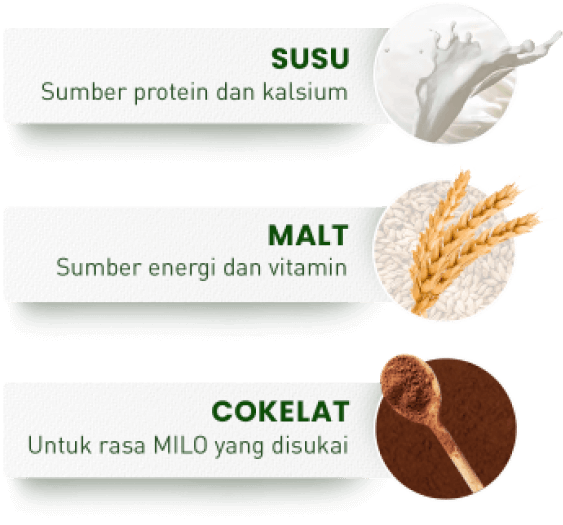 SUSU
Sumber protein dan kalsium

MALT
Sumber energi dan vitamin

COKELAT
Untuk rasa MILO yang disukai